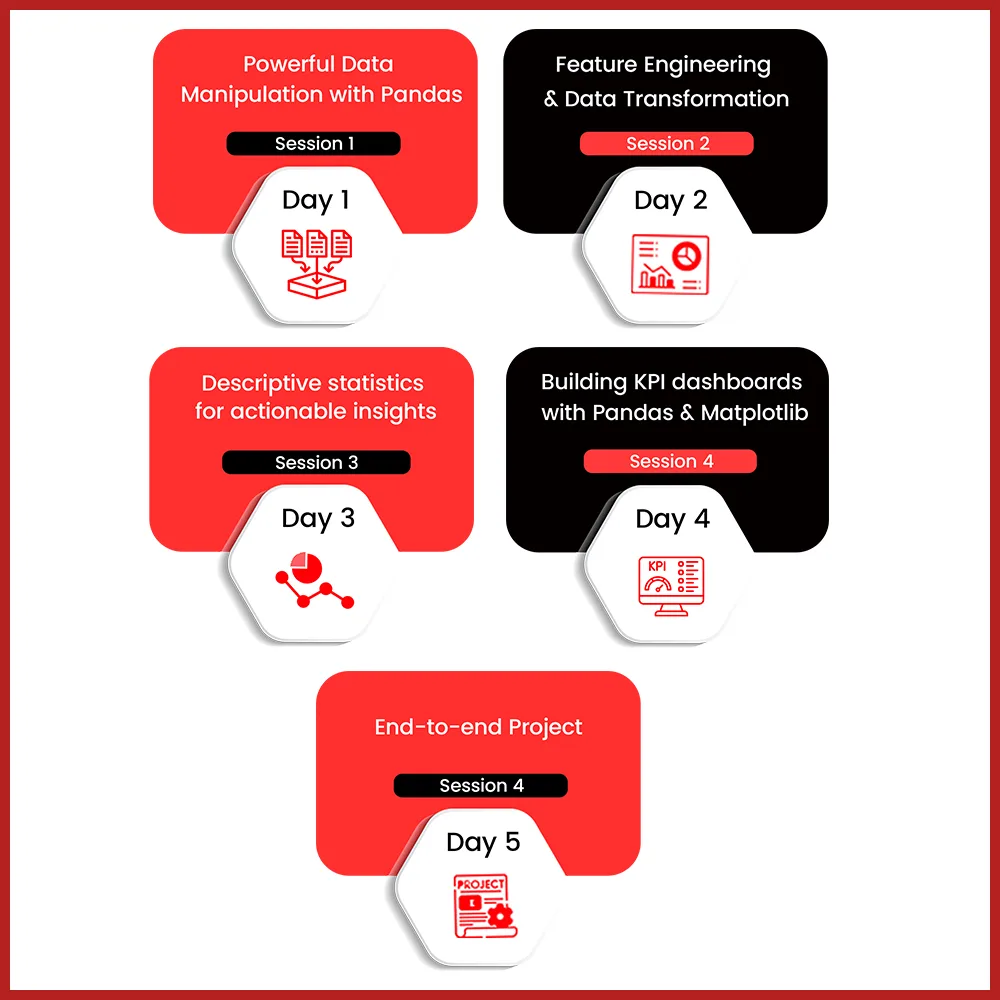 Powerful Data Manipulation with Pandas

Session 1

Day 1

Feature Engineering & Data Transformation

Session 2

Day 2

Descriptive statistics for actionable insights

Session 3

Day 3

Building KPI dashboards with Pandas & Matplotlib

Session 4

Day 4

KPI

End-to-end Project

Session 4

Day 5

PROJECT